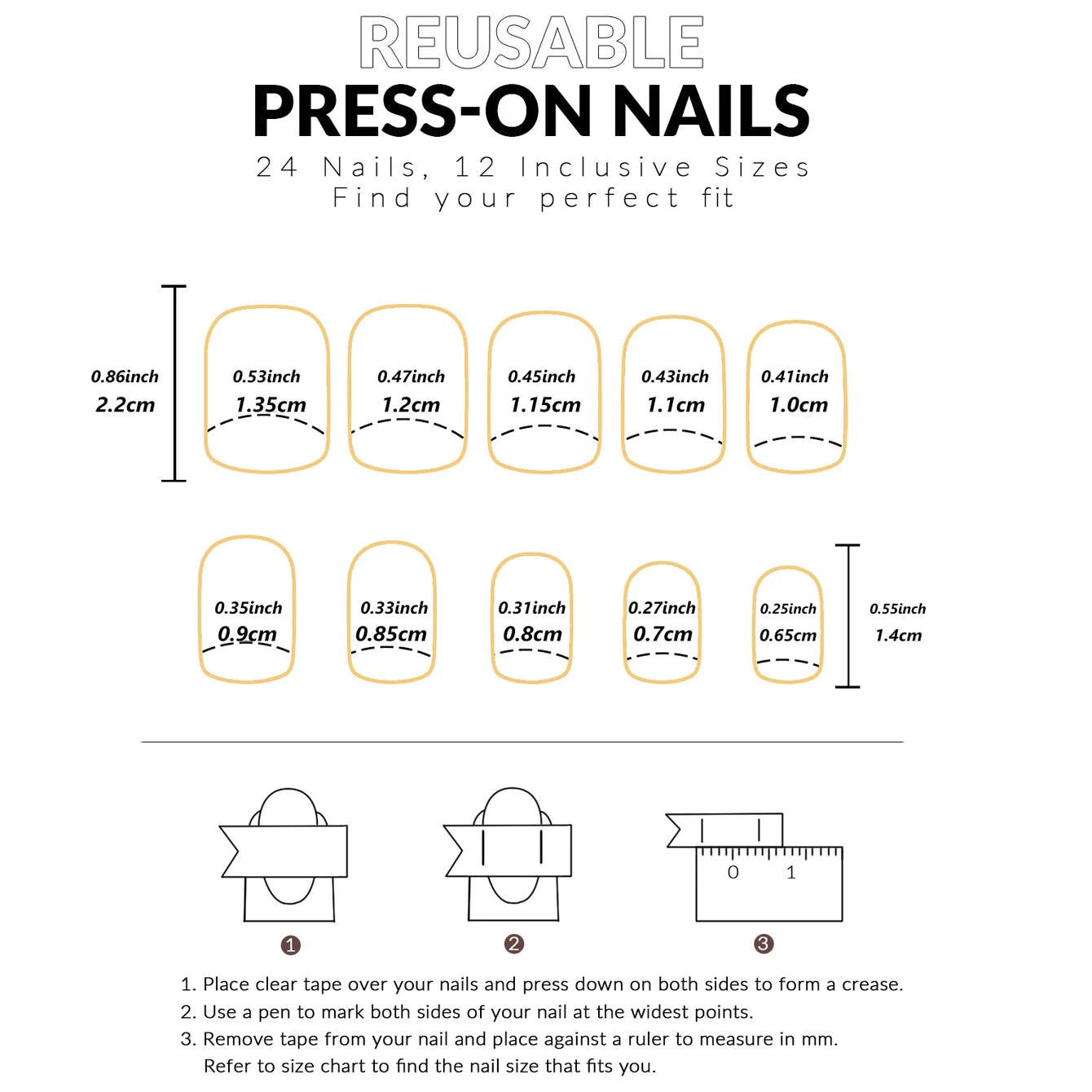 REUSABLE
PRESS-ON NAILS
24 Nails, 12 Inclusive Sizes
Find your perfect fit

0.86inch
2.2cm

0.53inch
1.35cm

0.47inch
1.2cm

0.45inch
1.15cm

0.43inch
1.1cm

0.41inch
1.0cm

0.35inch
0.9cm

0.33inch
0.85cm

0.31inch
0.8cm

0.27inch
0.7cm

0.25inch
0.65cm

0.55inch
1.4cm

0 1

1 2 3

1. Place clear tape over your nails and press down on both sides to form a crease.
2. Use a pen to mark both sides of your nail at the widest points.
3. Remove tape from your nail and place against a ruler to measure in mm. Refer to size chart to find the nail size that fits you.