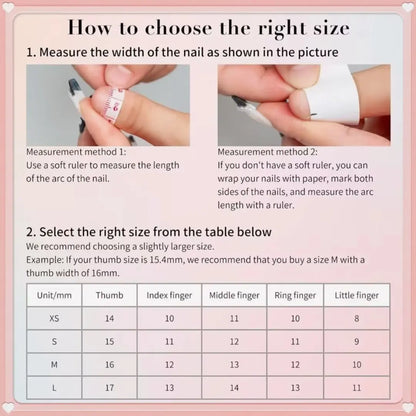 How to choose the right size

1. Measure the width of the nail as shown in the picture

Measurement method 1:
Use a soft ruler to measure the length of the arc of the nail.

Measurement method 2:
If you don't have a soft ruler, you can wrap your nails with paper, mark both sides of the nails, and measure the arc length with a ruler.

2. Select the right size from the table below

We recommend choosing a slightly larger size.
Example: If your thumb size is 15.4mm, we recommend that you buy a size M with a thumb width of 16mm.

| Unit/mm | Thumb | Index finger | Middle finger | Ring finger | Little finger |
|---|---|---|---|---|---|
| XS | 14 | 10 | 11 | 10 | 8 |
| S | 15 | 11 | 12 | 11 | 9 |
| M | 16 | 12 | 13 | 12 | 10 |
| L | 17 | 13 | 14 | 13 | 11 |